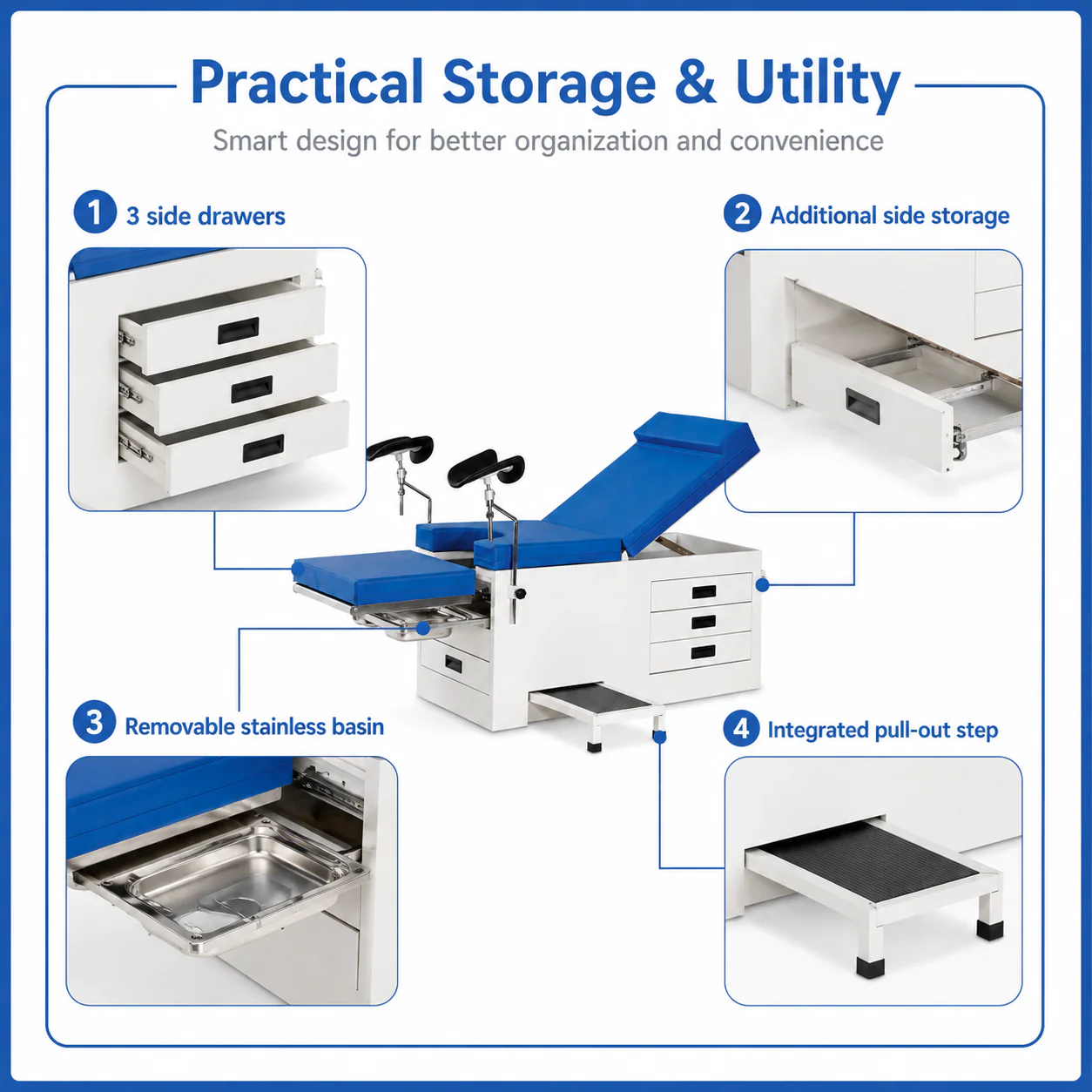 Practical Storage & Utility

Smart design for better organization and convenience

1 3 side drawers

2 Additional side storage

3 Removable stainless basin

4 Integrated pull-out step