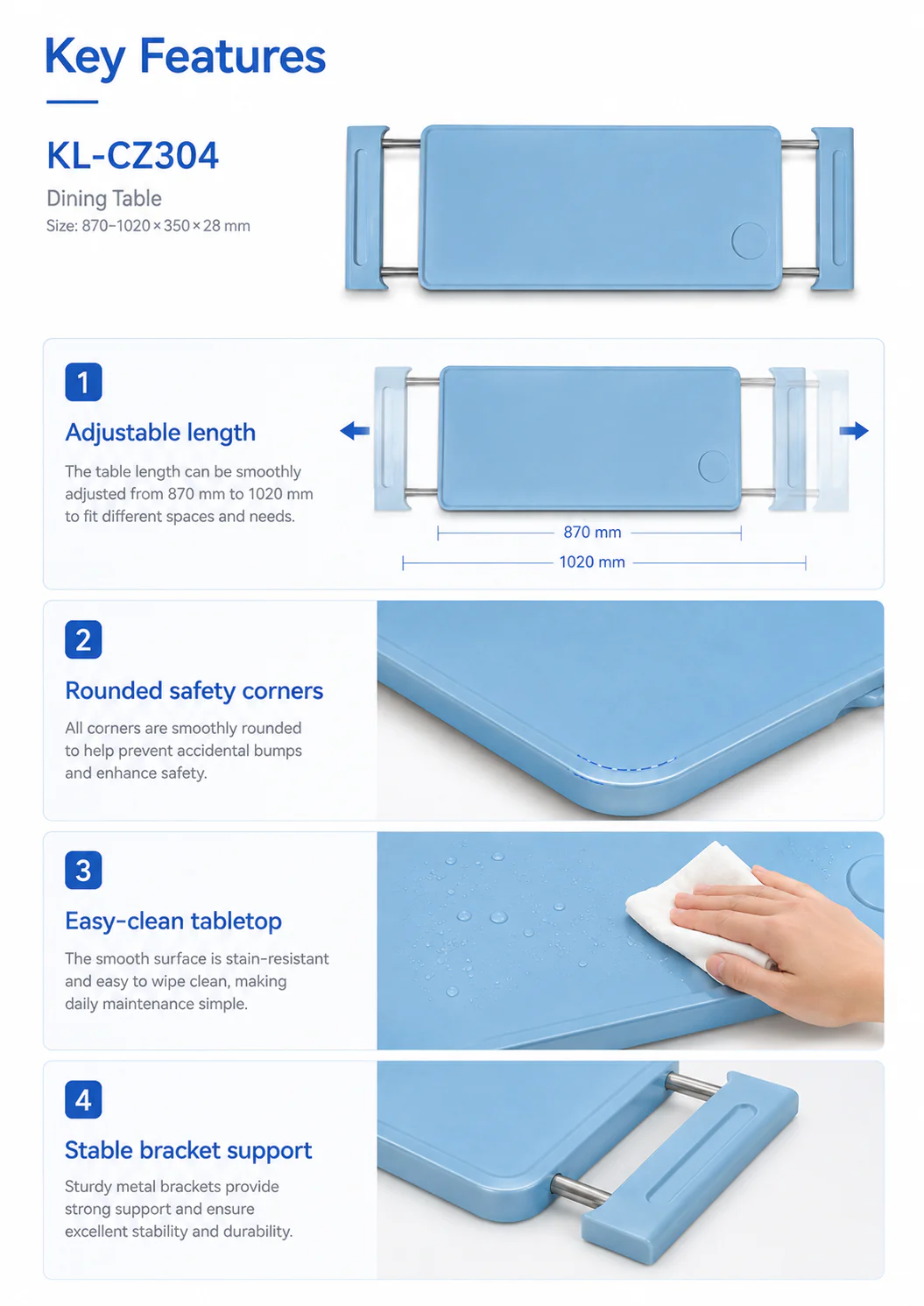 Key Features

KL-CZ304

Dining Table

Size: 870–1020 × 350 × 28 mm

1

Adjustable length

The table length can be smoothly adjusted from 870 mm to 1020 mm to fit different spaces and needs.

870 mm

1020 mm

2

Rounded safety corners

All corners are smoothly rounded to help prevent accidental bumps and enhance safety.

3

Easy-clean tabletop

The smooth surface is stain-resistant and easy to wipe clean, making daily maintenance simple.

4

Stable bracket support

Sturdy metal brackets provide strong support and ensure excellent stability and durability.