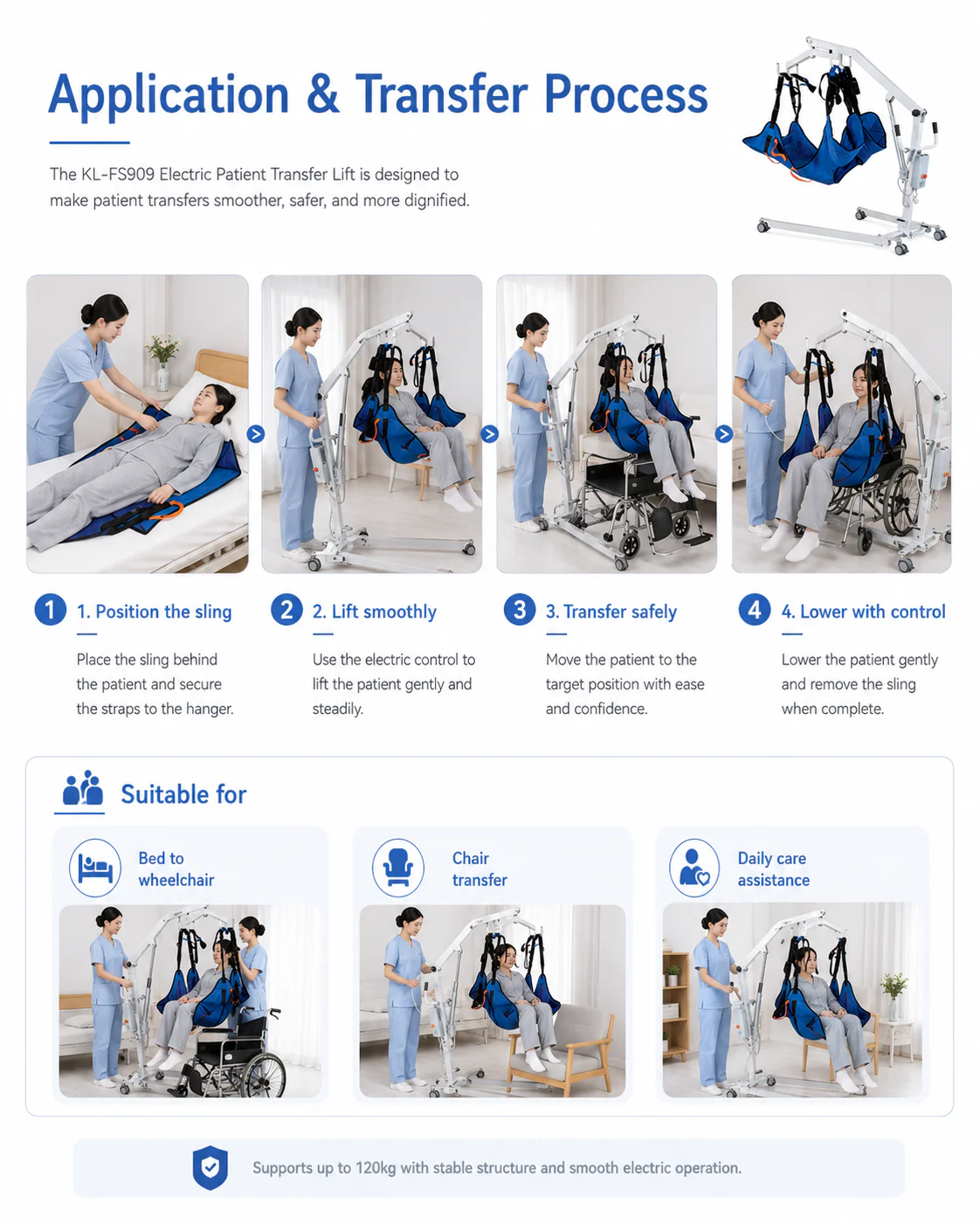 Application & Transfer Process

The KL-FS909 Electric Patient Transfer Lift is designed to make patient transfers smoother, safer, and more dignified.

1 1. Position the sling

Place the sling behind the patient and secure the straps to the hanger.

2 2. Lift smoothly

Use the electric control to lift the patient gently and steadily.

3 3. Transfer safely

Move the patient to the target position with ease and confidence.

4 4. Lower with control

Lower the patient gently and remove the sling when complete.

Suitable for

Bed to wheelchair

Chair transfer

Daily care assistance

Supports up to 120kg with stable structure and smooth electric operation.