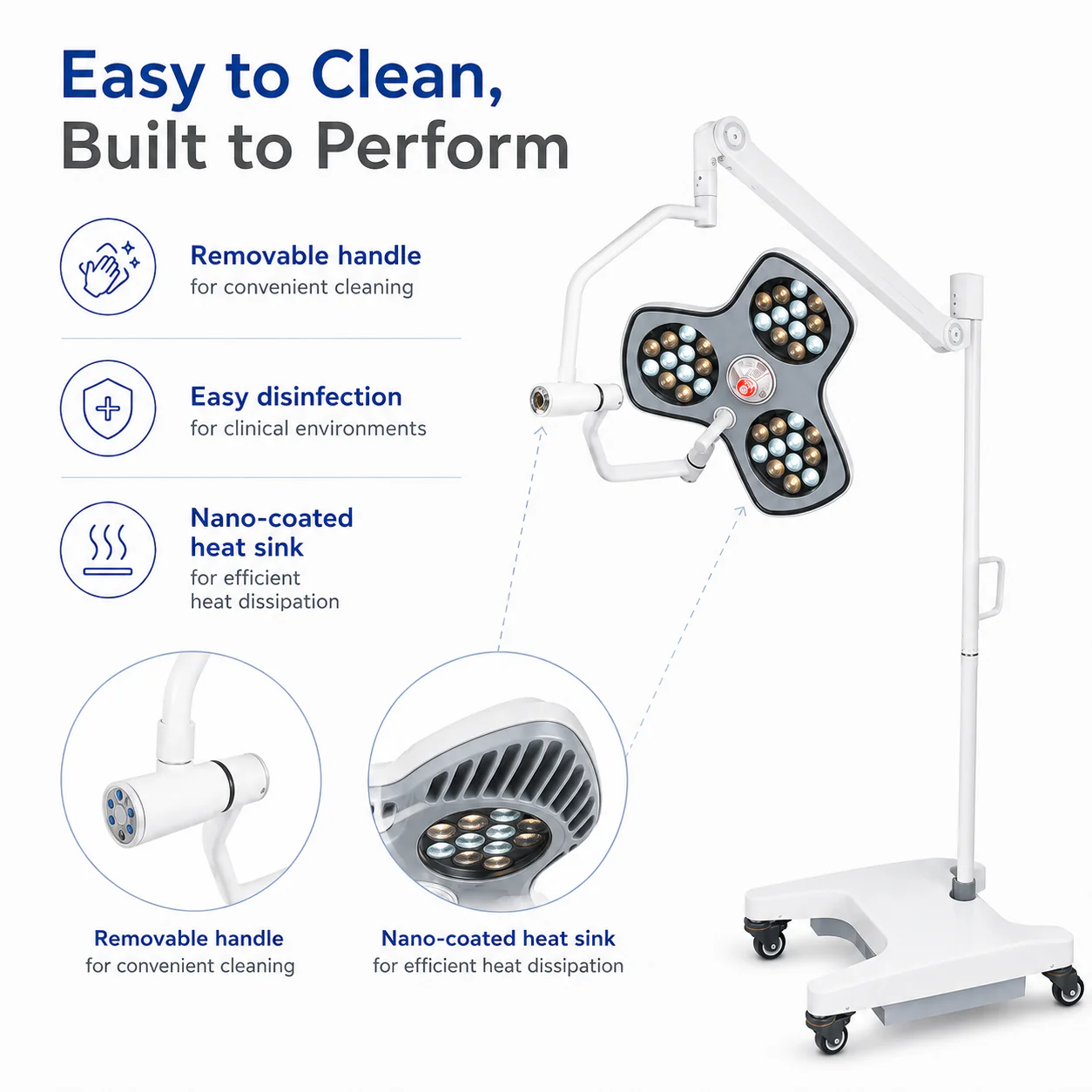 Easy to Clean,
Built to Perform

Removable handle
for convenient cleaning

Easy disinfection
for clinical environments

Nano-coated heat sink
for efficient heat dissipation

Removable handle
for convenient cleaning

Nano-coated heat sink
for efficient heat dissipation