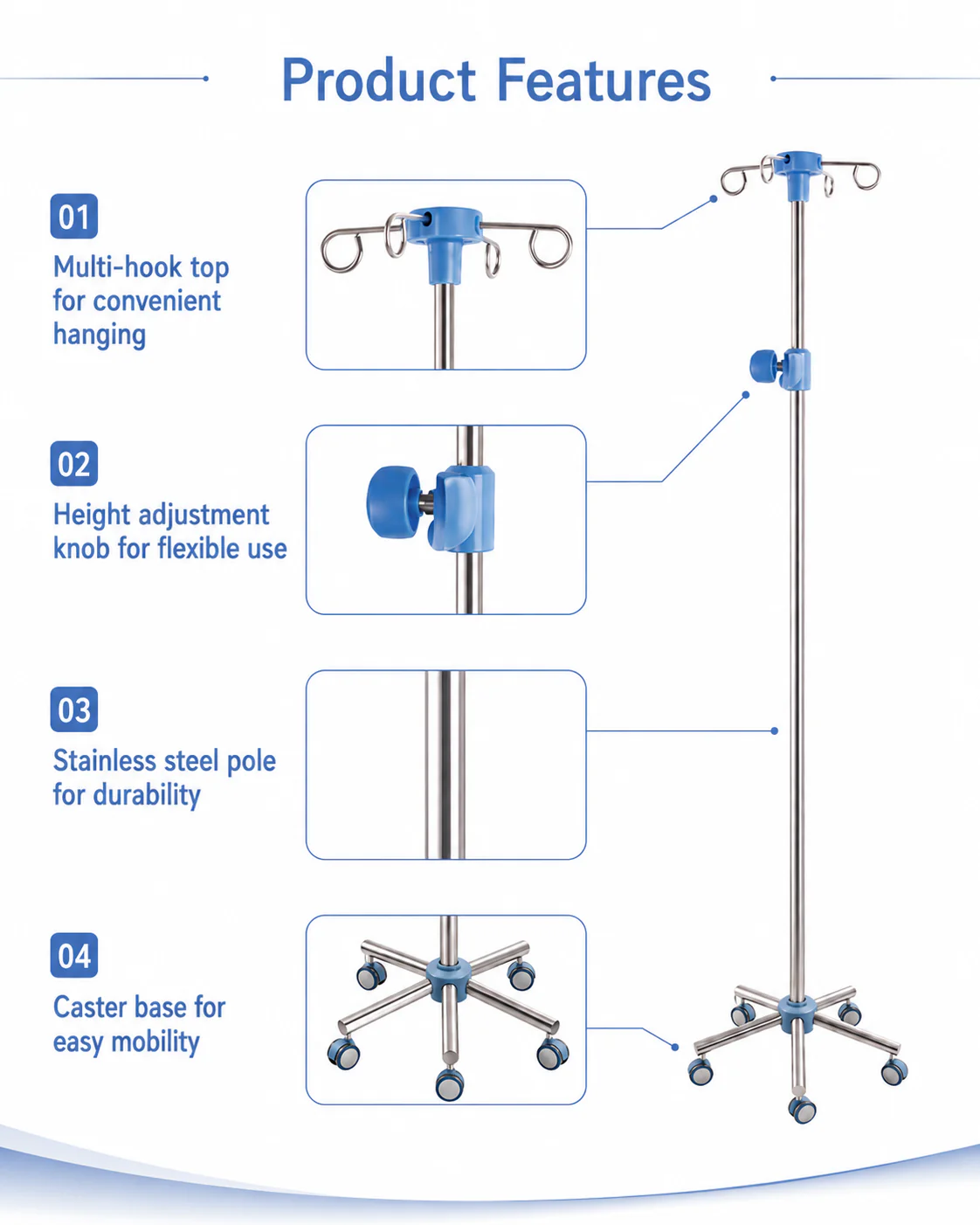 Product Features

01
Multi-hook top for convenient hanging

02
Height adjustment knob for flexible use

03
Stainless steel pole for durability

04
Caster base for easy mobility