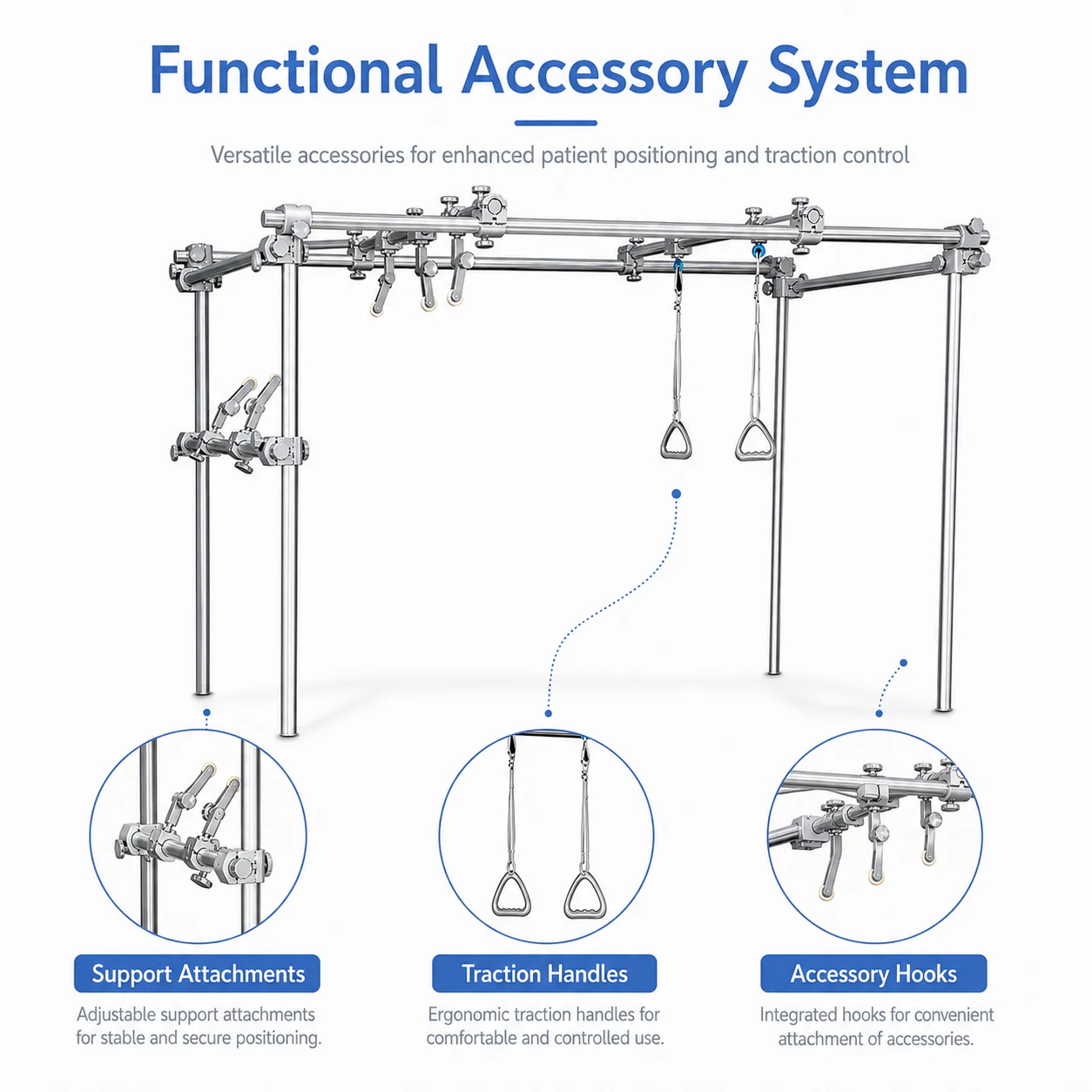 Functional Accessory System

Versatile accessories for enhanced patient positioning and traction control

Support Attachments

Adjustable support attachments for stable and secure positioning.

Traction Handles

Ergonomic traction handles for comfortable and controlled use.

Accessory Hooks

Integrated hooks for convenient attachment of accessories.