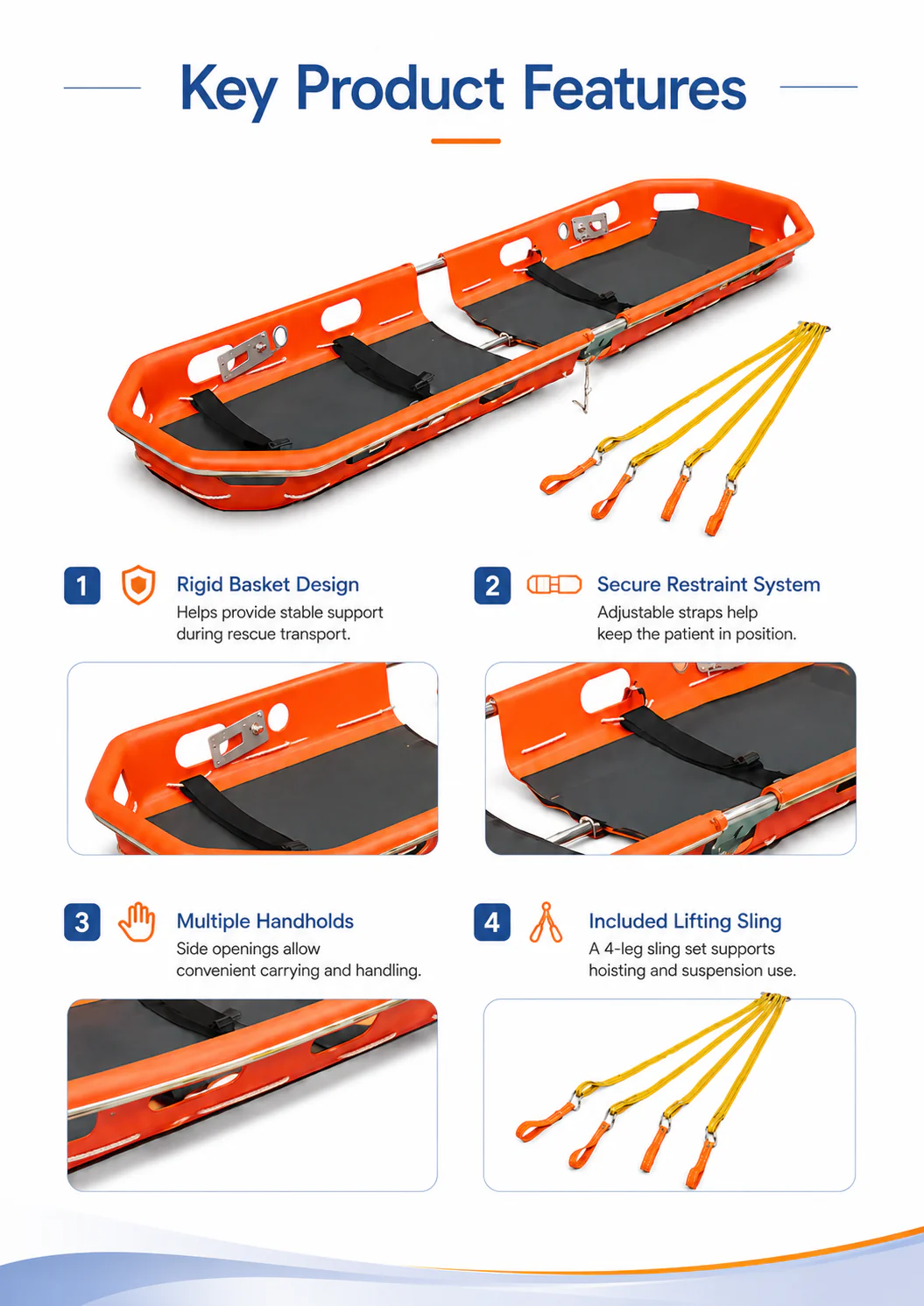 Key Product Features

1 Rigid Basket Design
Helps provide stable support during rescue transport.

2 Secure Restraint System
Adjustable straps help keep the patient in position.

3 Multiple Handholds
Side openings allow convenient carrying and handling.

4 Included Lifting Sling
A 4-leg sling set supports hoisting and suspension use.