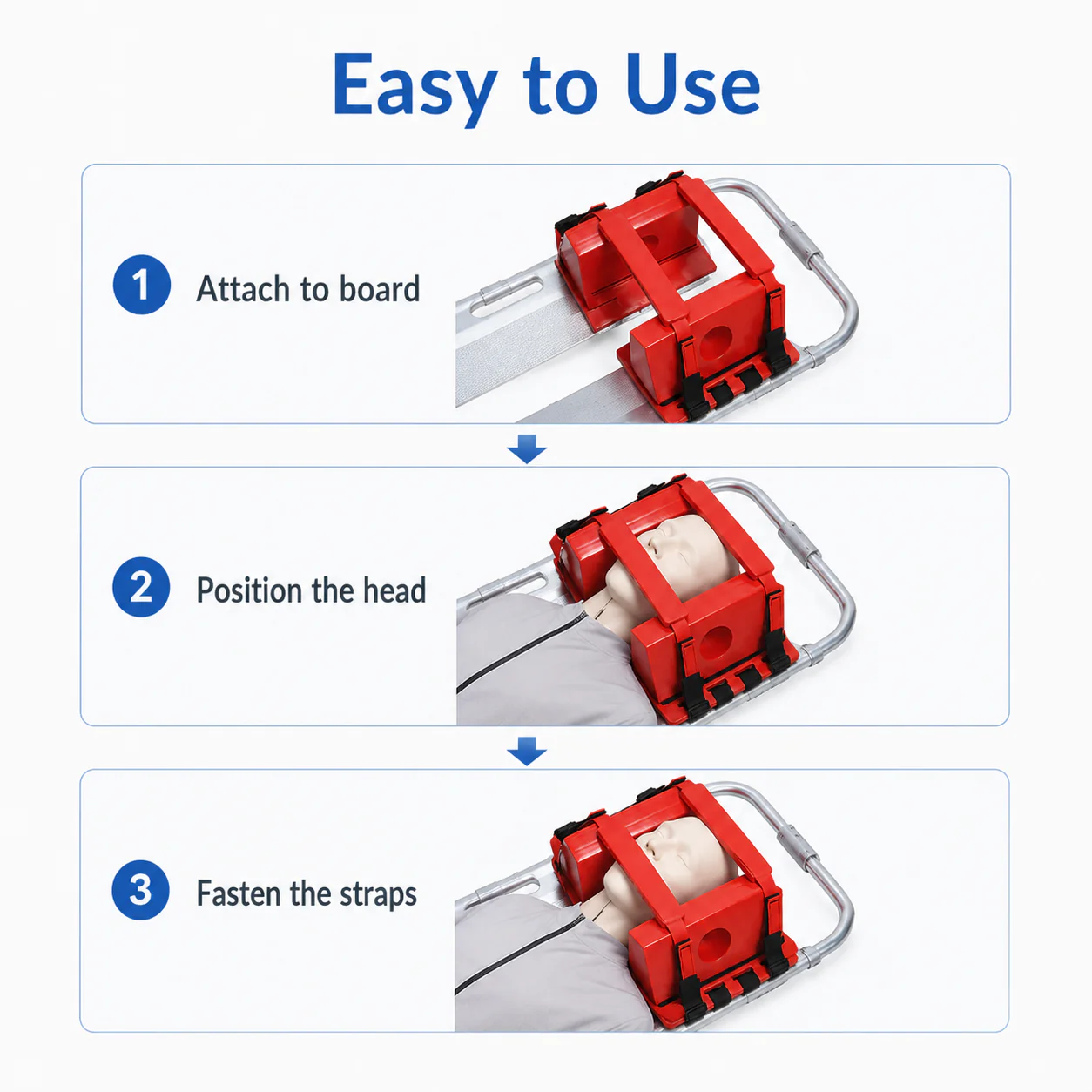 Easy to Use

1 Attach to board

2 Position the head

3 Fasten the straps