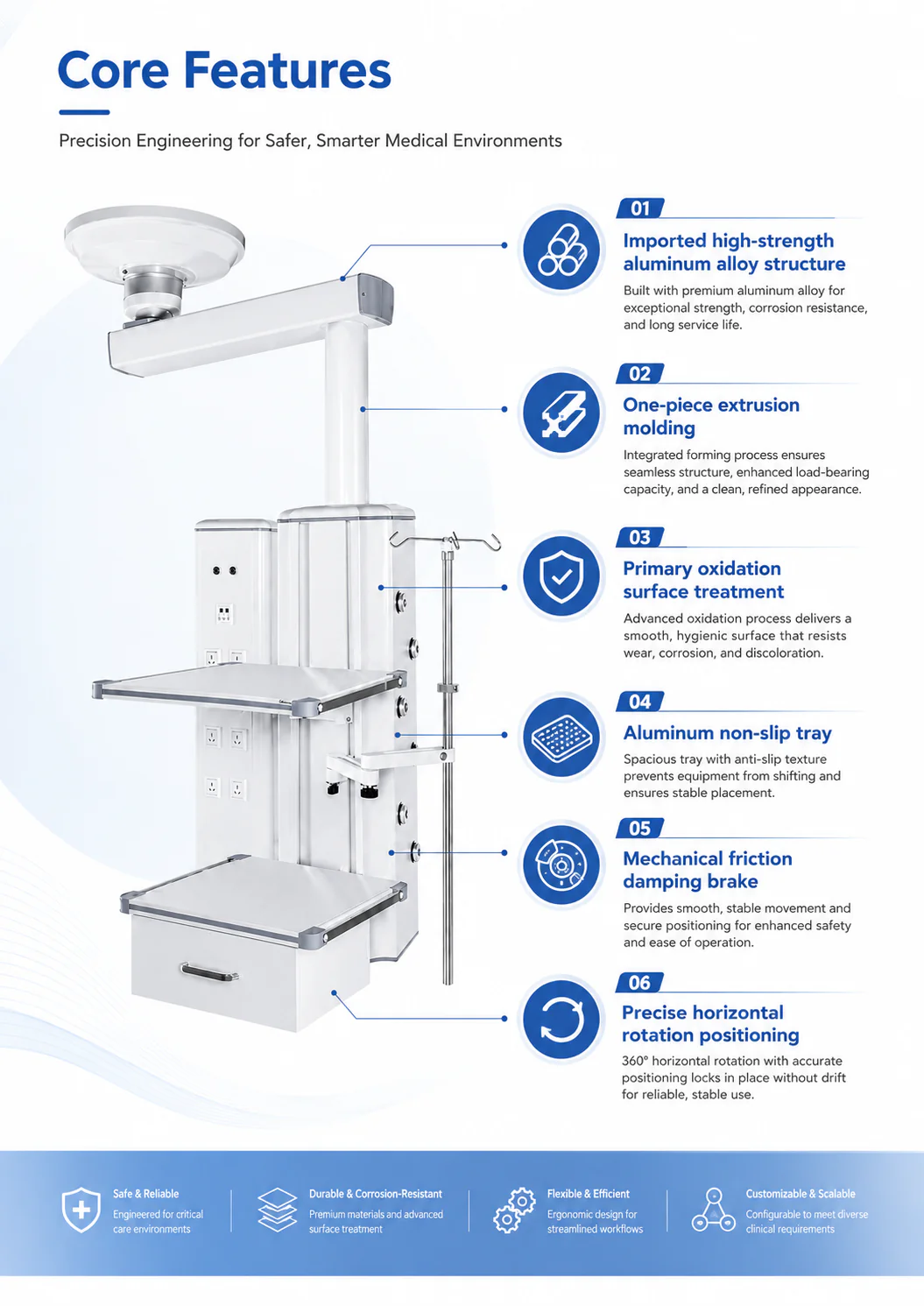 Core Features

Precision Engineering for Safer, Smarter Medical Environments

01

Imported high-strength aluminum alloy structure

Built with premium aluminum alloy for exceptional strength, corrosion resistance, and long service life.

02

One-piece extrusion molding

Integrated forming process ensures seamless structure, enhanced load-bearing capacity, and a clean, refined appearance.

03

Primary oxidation surface treatment

Advanced oxidation process delivers a smooth, hygienic surface that resists wear, corrosion, and discoloration.

04

Aluminum non-slip tray

Spacious tray with anti-slip texture prevents equipment from shifting and ensures stable placement.

05

Mechanical friction damping brake

Provides smooth, stable movement and secure positioning for enhanced safety and ease of operation.

06

Precise horizontal rotation positioning

360° horizontal rotation with accurate positioning locks in place without drift for reliable, stable use.

Safe & Reliable
Engineered for critical care environments

Durable & Corrosion-Resistant
Premium materials and advanced surface treatment

Flexible & Efficient
Ergonomic design for streamlined workflows

Customizable & Scalable
Configurable to meet diverse clinical requirements