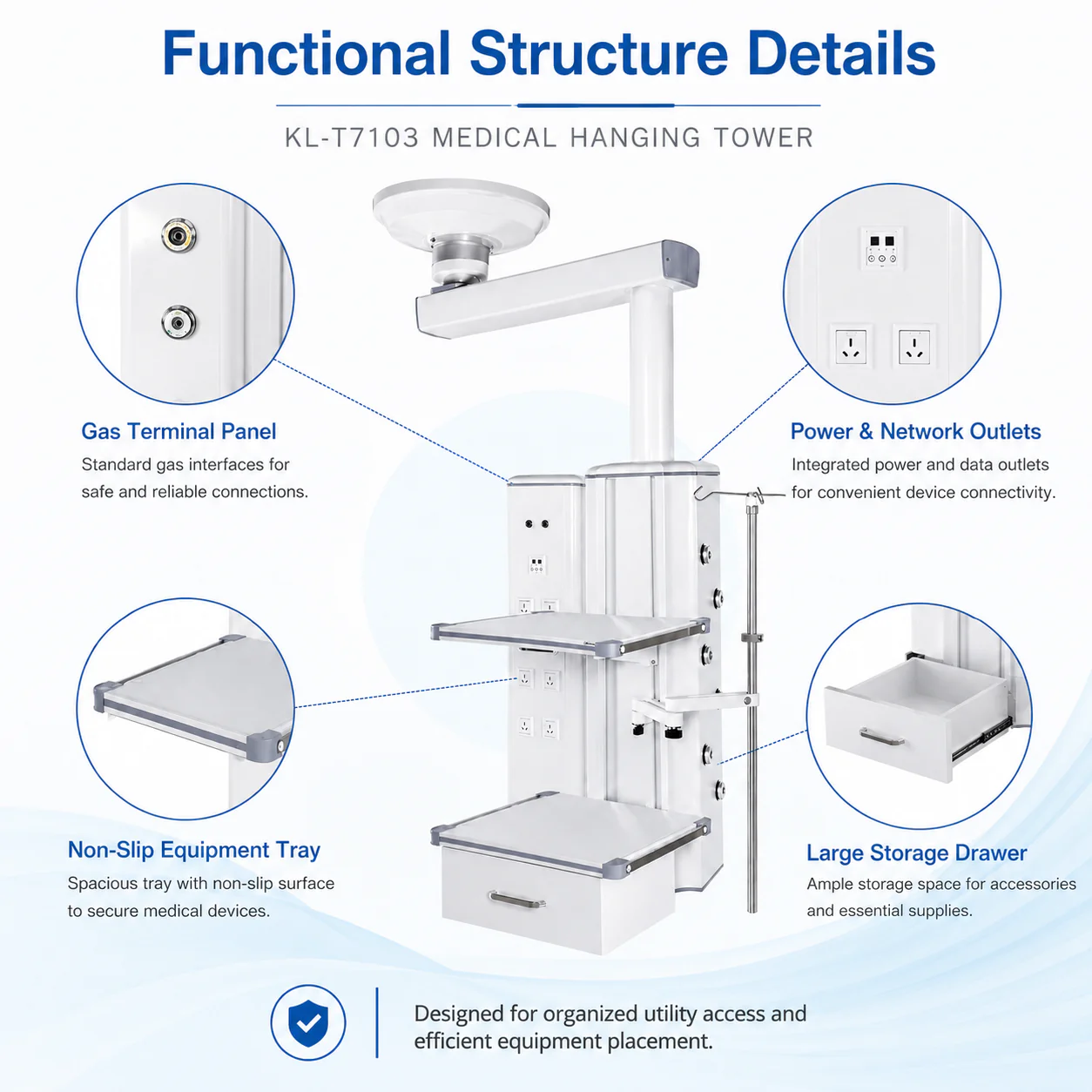 Functional Structure Details

KL-T7103 MEDICAL HANGING TOWER

Gas Terminal Panel

Standard gas interfaces for safe and reliable connections.

Power & Network Outlets

Integrated power and data outlets for convenient device connectivity.

Non-Slip Equipment Tray

Spacious tray with non-slip surface to secure medical devices.

Large Storage Drawer

Ample storage space for accessories and essential supplies.

Designed for organized utility access and efficient equipment placement.