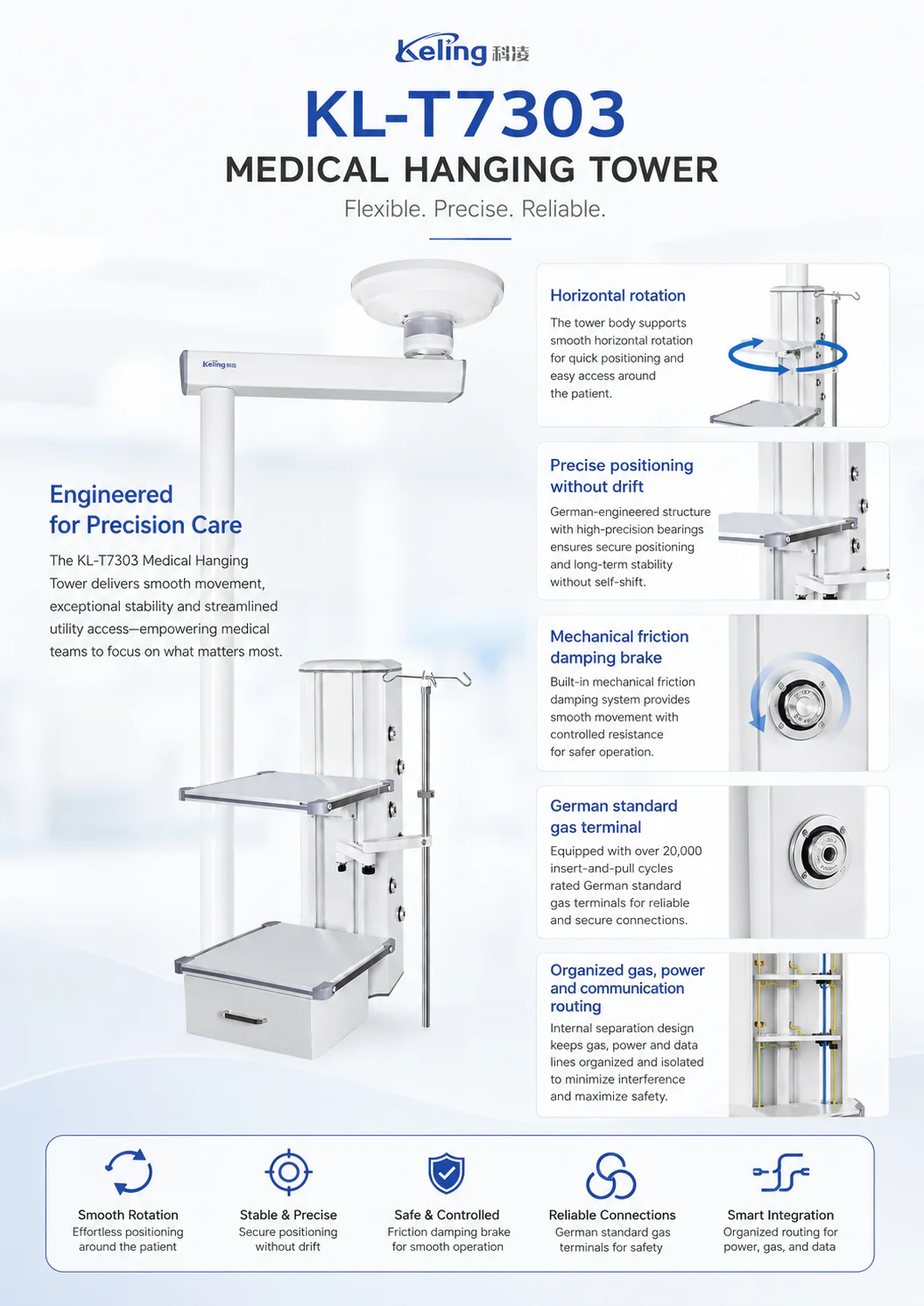 Keling 科凌

KL-T7303

MEDICAL HANGING TOWER

Flexible. Precise. Reliable.

Keling 科凌

Engineered for Precision Care

The KL-T7303 Medical Hanging Tower delivers smooth movement, exceptional stability and streamlined utility access—empowering medical teams to focus on what matters most.

Horizontal rotation

The tower body supports smooth horizontal rotation for quick positioning and easy access around the patient.

Precise positioning without drift

German-engineered structure with high-precision bearings ensures secure positioning and long-term stability without self-shift.

Mechanical friction damping brake

Built-in mechanical friction damping system provides smooth movement with controlled resistance for safer operation.

German standard gas terminal

Equipped with over 20,000 insert-and-pull cycles rated German standard gas terminals for reliable and secure connections.

Organized gas, power and communication routing

Internal separation design keeps gas, power and data lines organized and isolated to minimize interference and maximize safety.

Smooth Rotation
Effortless positioning around the patient

Stable & Precise
Secure positioning without drift

Safe & Controlled
Friction damping brake for smooth operation

Reliable Connections
German standard gas terminals for safety

Smart Integration
Organized routing for power, gas, and data