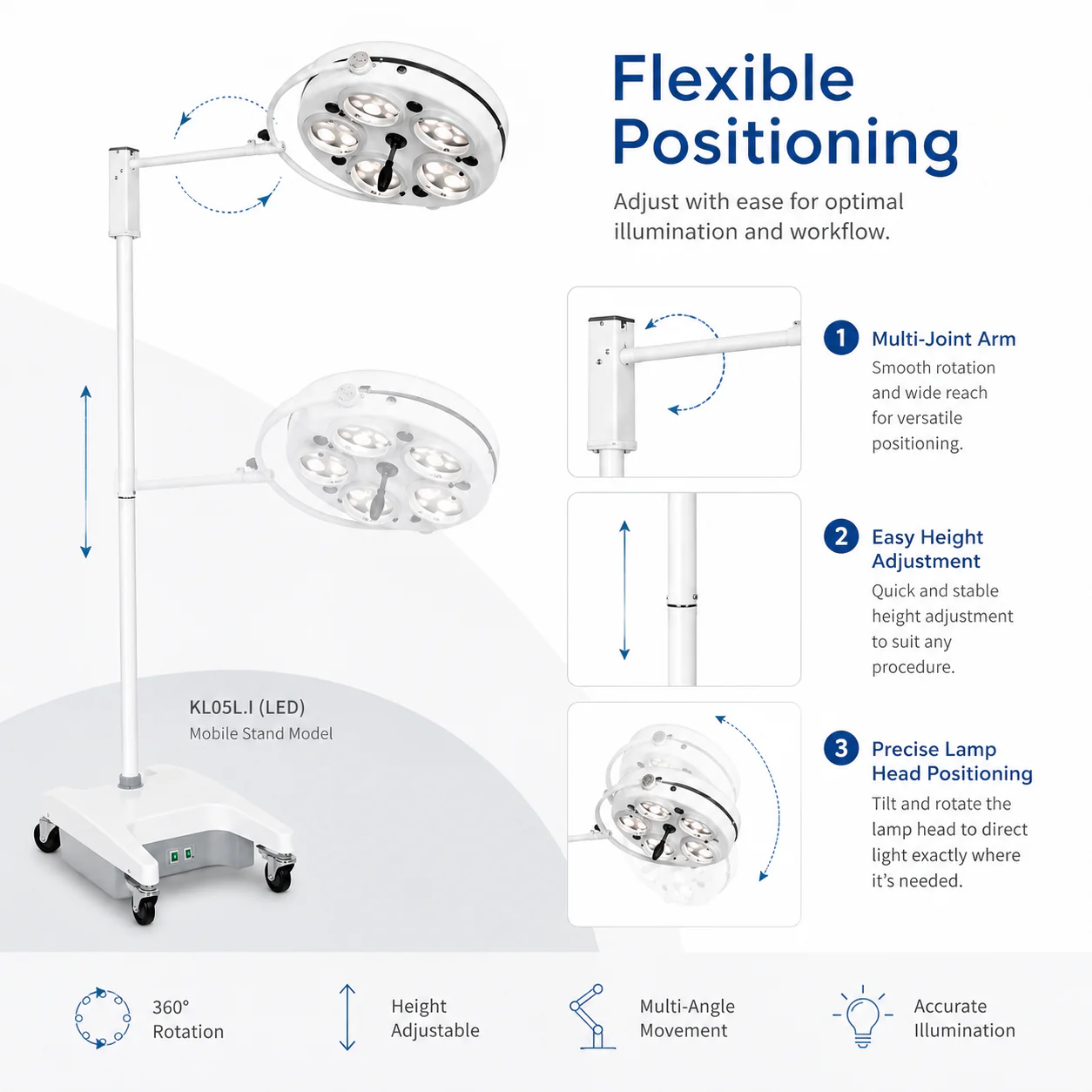 Flexible Positioning

Adjust with ease for optimal illumination and workflow.

KL05L.I (LED)
Mobile Stand Model

1 Multi-Joint Arm
Smooth rotation and wide reach for versatile positioning.

2 Easy Height Adjustment
Quick and stable height adjustment to suit any procedure.

3 Precise Lamp Head Positioning
Tilt and rotate the lamp head to direct light exactly where it's needed.

360° Rotation

Height Adjustable

Multi-Angle Movement

Accurate Illumination